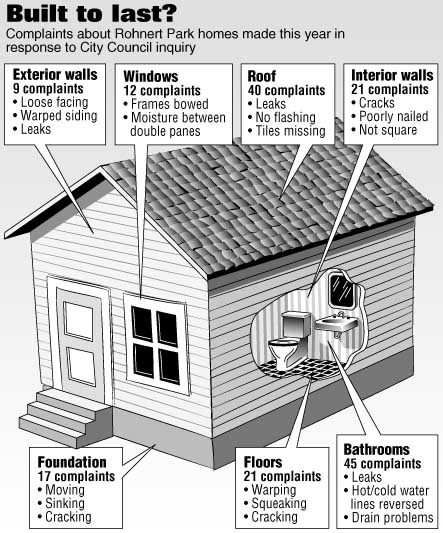 Built to last?

Complaints about Rohnert Park homes made this year in response to City Council inquiry

Exterior walls
9 complaints
• Loose facing
• Warped siding
• Leaks

Windows
12 complaints
• Frames bowed
• Moisture between double panes

Roof
40 complaints
• Leaks
• No flashing
• Tiles missing

Interior walls
21 complaints
• Cracks
• Poorly nailed
• Not square

Foundation
17 complaints
• Moving
• Sinking
• Cracking

Floors
21 complaints
• Warping
• Squeaking
• Cracking

Bathrooms
45 complaints
• Leaks
• Hot/cold water lines reversed
• Drain problems