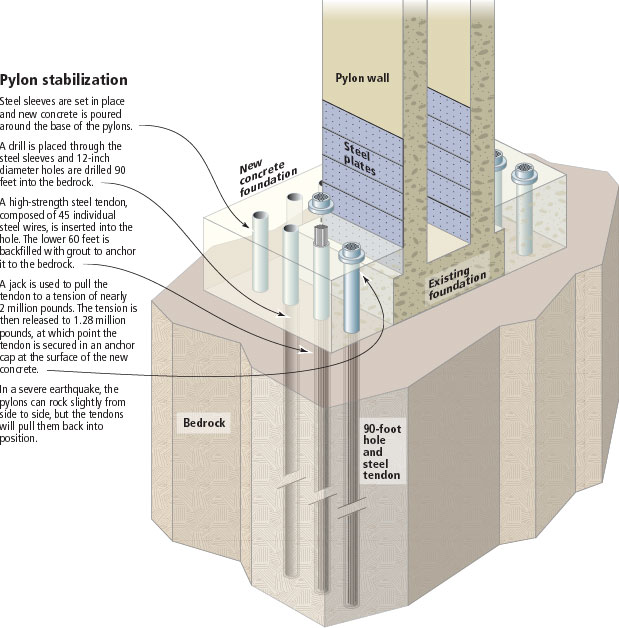 Pylon stabilization

Steel sleeves are set in place and new concrete is poured around the base of the pylons.

A drill is placed through the steel sleeves and 12-inch diameter holes are drilled 90 feet into the bedrock.

A high-strength steel tendon, composed of 45 individual steel wires, is inserted into the hole. The lower 60 feet is backfilled with grout to anchor it to the bedrock.

A jack is used to pull the tendon to a tension of nearly 2 million pounds. The tension is then released to 1.28 million pounds, at which point the tendon is secured in an anchor cap at the surface of the new concrete.

In a severe earthquake, the pylons can rock slightly from side to side, but the tendons will pull them back into position.

Pylon wall

Steel plates

New concrete foundation

Existing foundation

Bedrock

90-foot hole and steel tendon